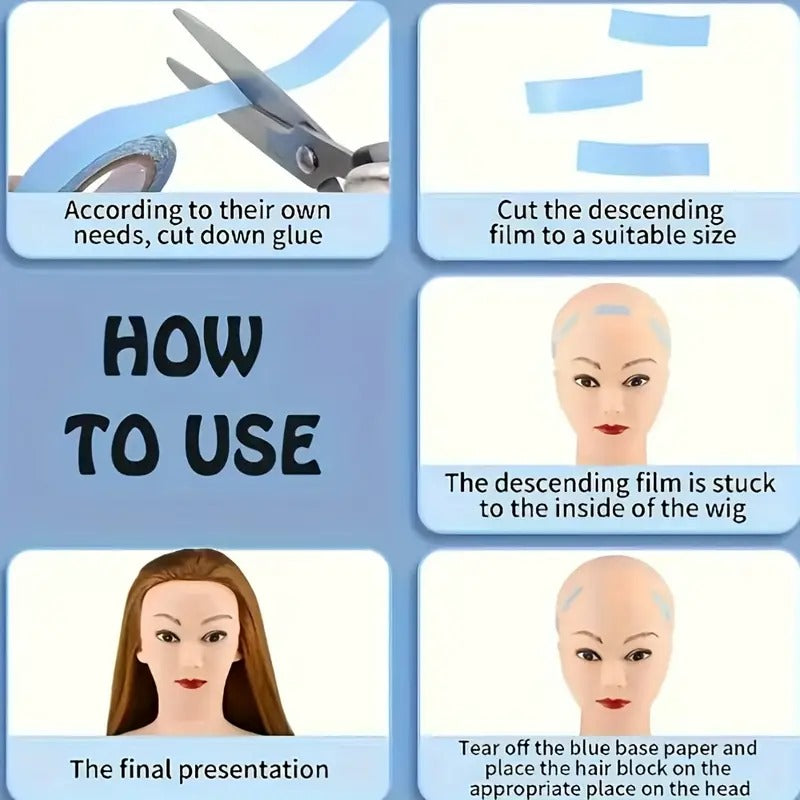 According to their own needs, cut down glue

Cut the descending film to a suitable size

HOW TO USE

The descending film is stuck to the inside of the wig

The final presentation

Tear off the blue base paper and place the hair block on the appropriate place on the head