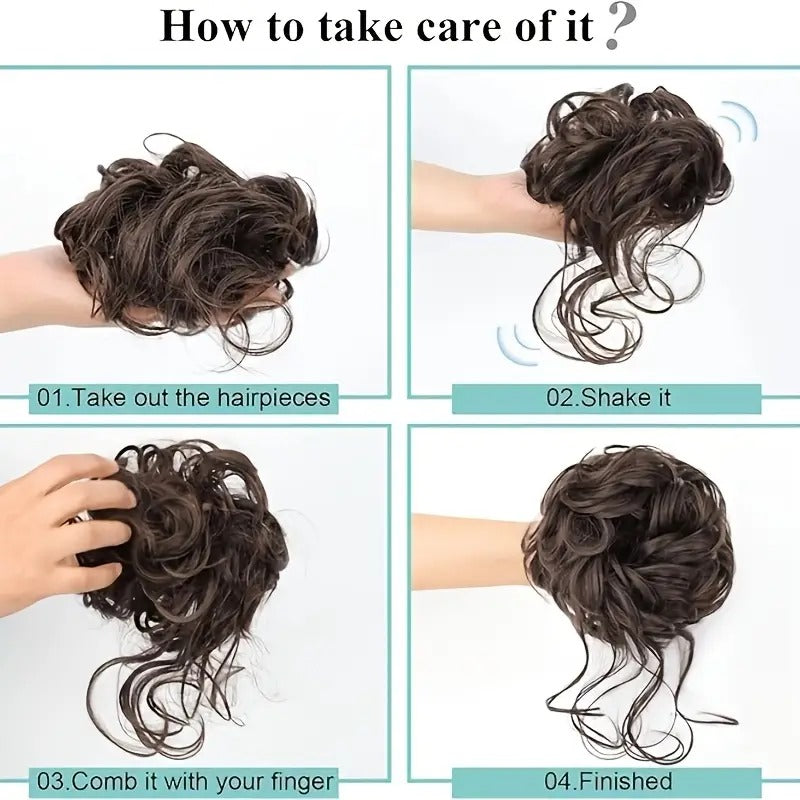 How to take care of it ?

01.Take out the hairpieces

02.Shake it

03.Comb it with your finger

04.Finished