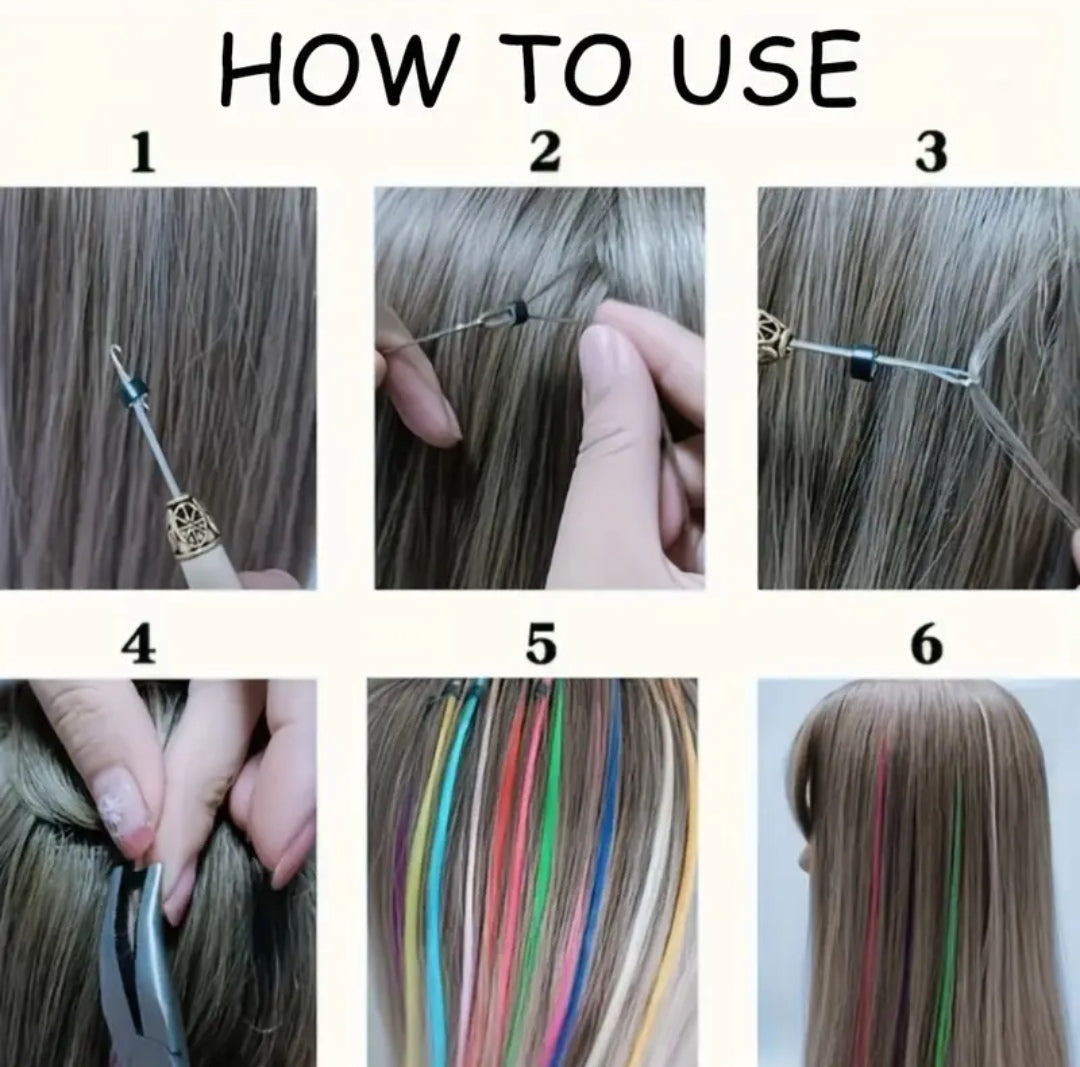 HOW TO USE

1

2

3

4

5

6