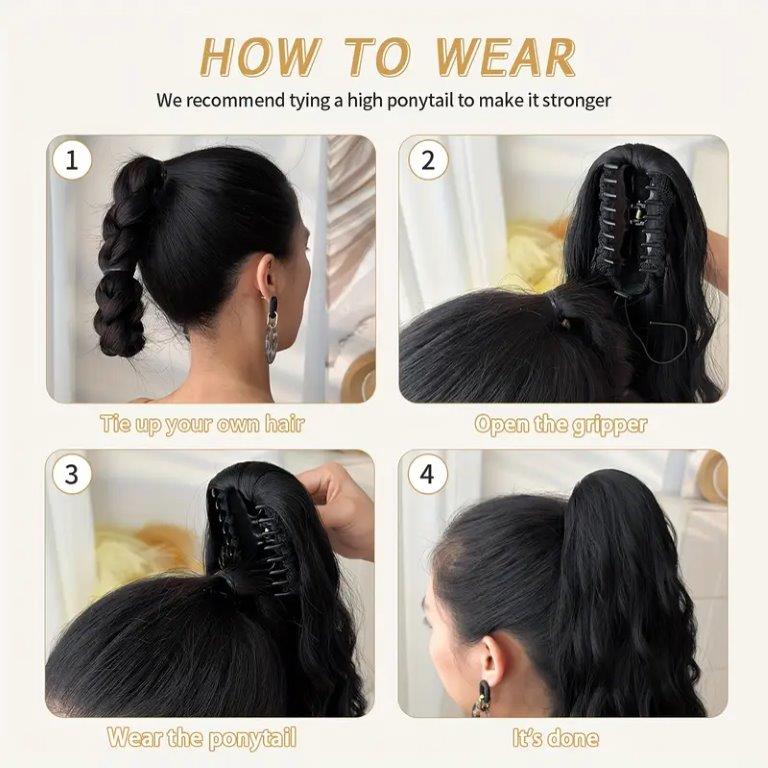 HOW TO WEAR

We recommend tying a high ponytail to make it stronger

1

Tie up your own hair

2

Open the gripper

3

Wear the ponytail

4

It's done