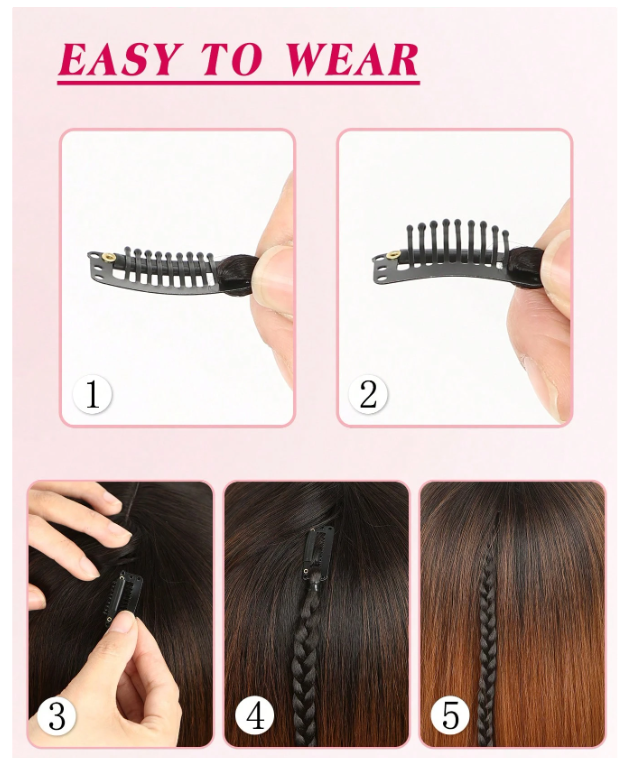 EASY TO WEAR

1

2

3

4

5