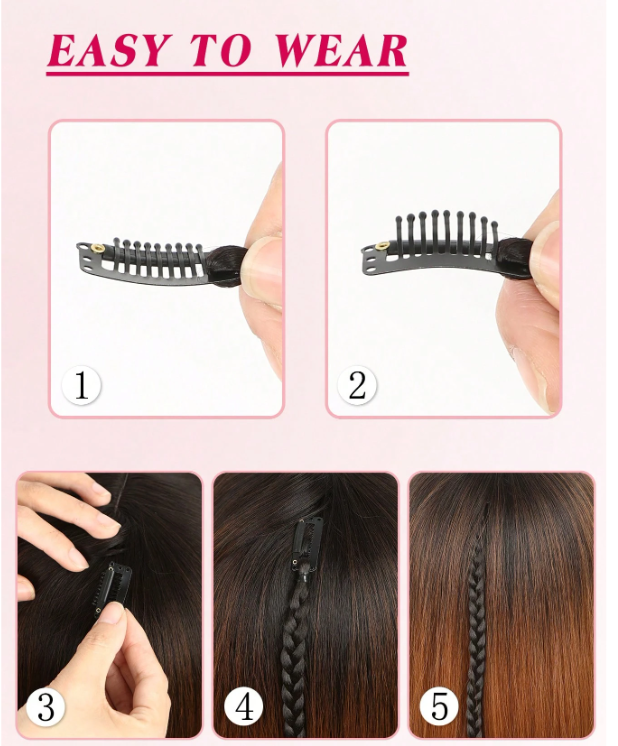 EASY TO WEAR

1

2

3

4

5