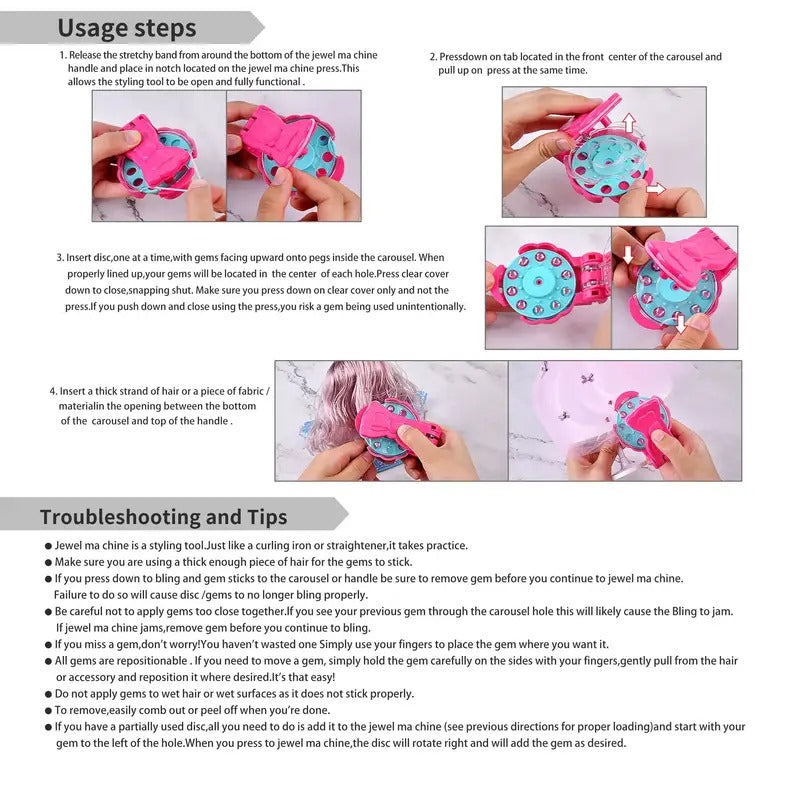 Usage steps

1. Release the stretchy band from around the bottom of the jewel ma chine handle and place in notch located on the jewel ma chine press.This allows the styling tool to be open and fully functional .

2. Pressdown on tab located in the front center of the carousel and pull up on press at the same time.

3. Insert disc,one at a time,with gems facing upward onto pegs inside the carousel. When properly lined up,your gems will be located in the center of each hole.Press clear cover down to close,snapping shut. Make sure you press down on clear cover only and not the press.If you push down and close using the press,you risk a gem being used unintentionally.

4. Insert a thick strand of hair or a piece of fabric / materialin the opening between the bottom of the carousel and top of the handle .

Troubleshooting and Tips

● Jewel ma chine is a styling tool.Just like a curling iron or straightener,it takes practice.
● Make sure you are using a thick enough piece of hair for the gems to stick.
● If you press down to bling and gem sticks to the carousel or handle be sure to remove gem before you continue to jewel ma chine. Failure to do so will cause disc /gems to no longer bling properly.
● Be careful not to apply gems too close together.If you see your previous gem through the carousel hole this will likely cause the Bling to jam. If jewel ma chine jams,remove gem before you continue to bling.
● If you miss a gem,don't worry!You haven't wasted one Simply use your fingers to place the gem where you want it.
● All gems are repositionable . If you need to move a gem, simply hold the gem carefully on the sides with your fingers,gently pull from the hair or accessory and reposition it where desired.It's that easy!
● Do not apply gems to wet hair or wet surfaces as it does not stick properly.
● To remove,easily comb out or peel off when you're done.
● If you have a partially used disc,all you need to do is add it to the jewel ma chine (see previous directions for proper loading)and start with your gem to the left of the hole.When you press to jewel ma chine,the disc will rotate right and will add the gem as desired.