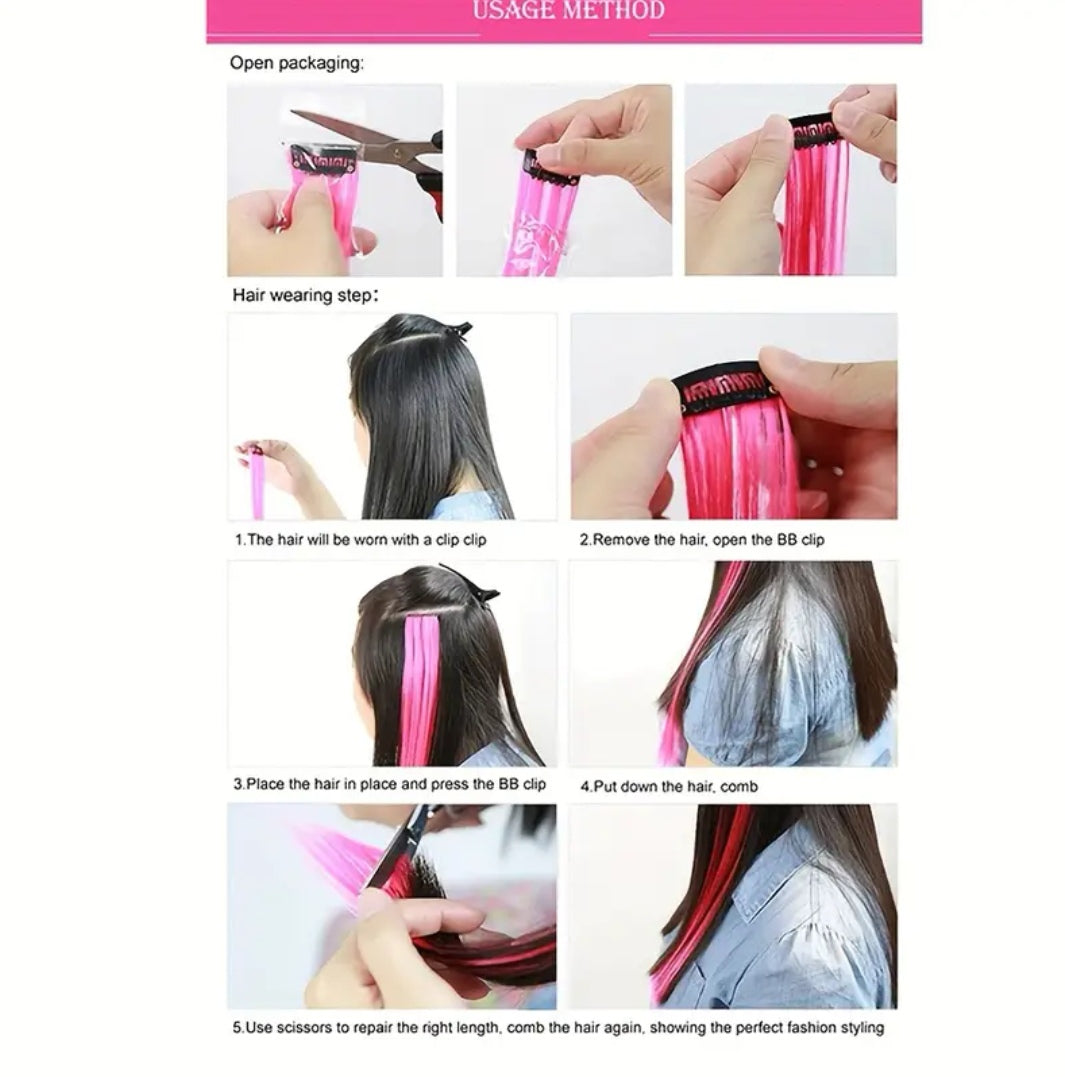 USAGE METHOD

Open packaging:

Hair wearing step:

1.The hair will be worn with a clip clip

2.Remove the hair, open the BB clip

3.Place the hair in place and press the BB clip

4.Put down the hair, comb

5.Use scissors to repair the right length, comb the hair again, showing the perfect fashion styling