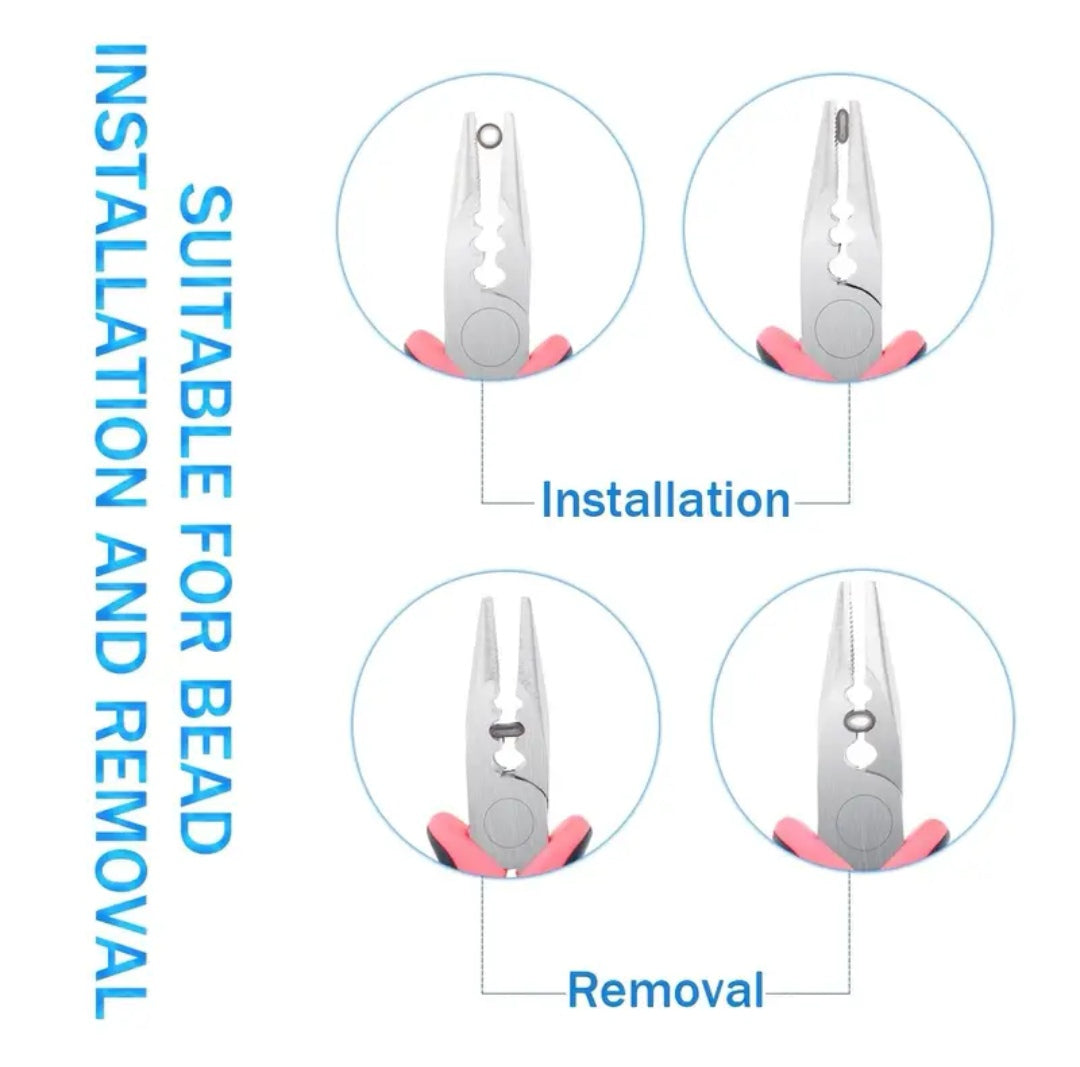 SUITABLE FOR BEAD
INSTALLATION AND REMOVAL

Installation

Removal