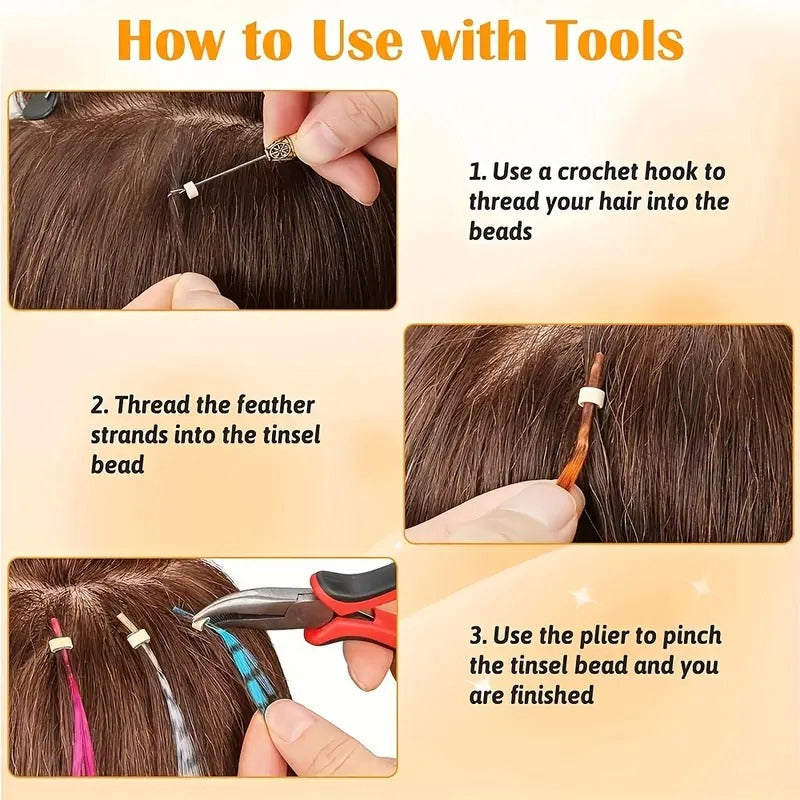 How to Use with Tools

1. Use a crochet hook to thread your hair into the beads

2. Thread the feather strands into the tinsel bead

3. Use the plier to pinch the tinsel bead and you are finished