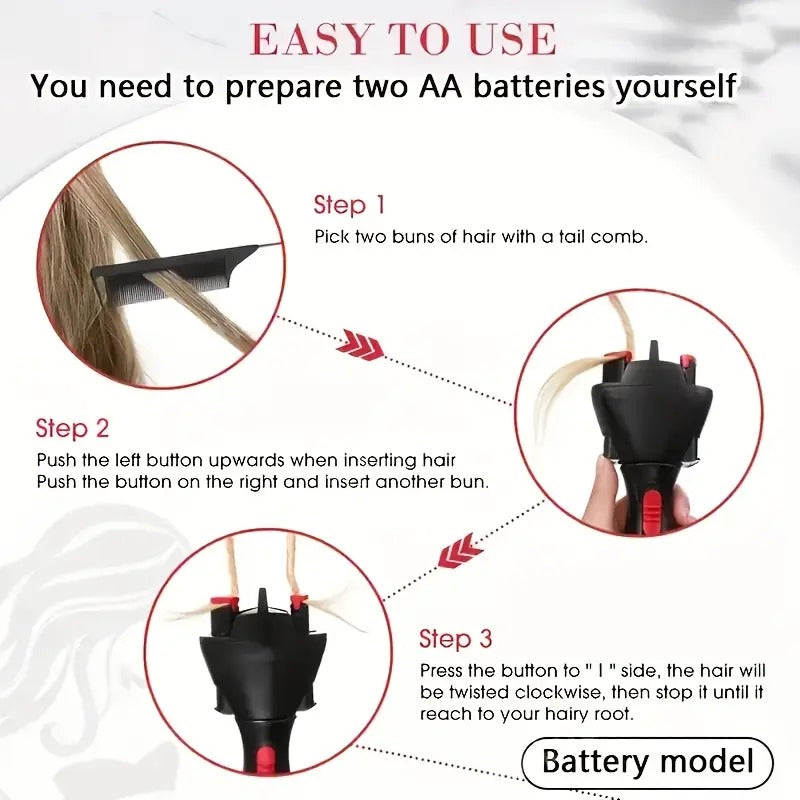 EASY TO USE

You need to prepare two AA batteries yourself

Step 1

Pick two buns of hair with a tail comb.

Step 2

Push the left button upwards when inserting hair
Push the button on the right and insert another bun.

Step 3

Press the button to " I " side, the hair will be twisted clockwise, then stop it until it reach to your hairy root.

Battery model