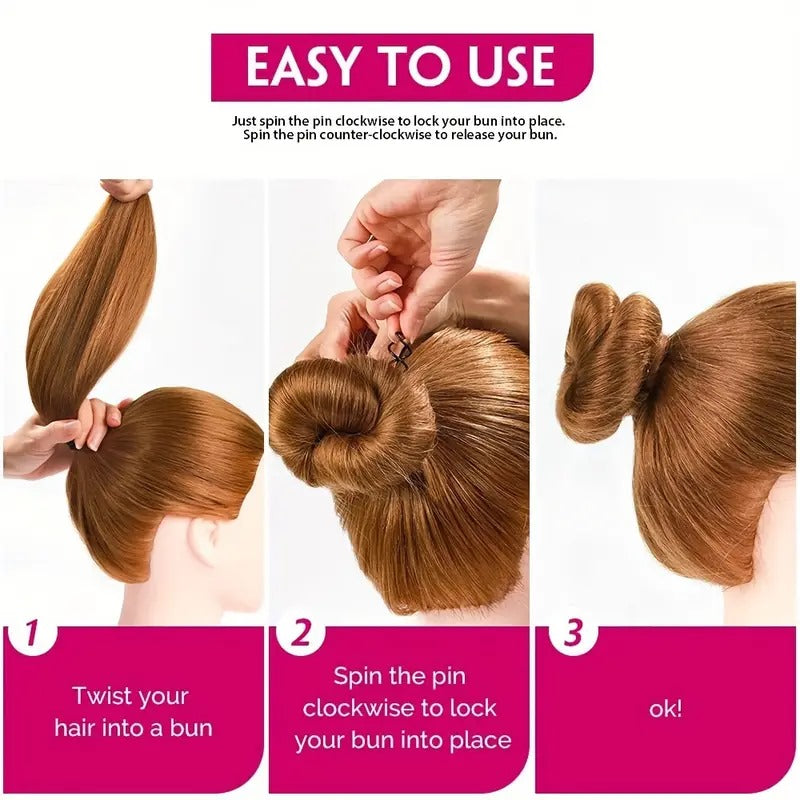 EASY TO USE

Just spin the pin clockwise to lock your bun into place.
Spin the pin counter-clockwise to release your bun.

1

Twist your hair into a bun

2

Spin the pin clockwise to lock your bun into place

3

ok!