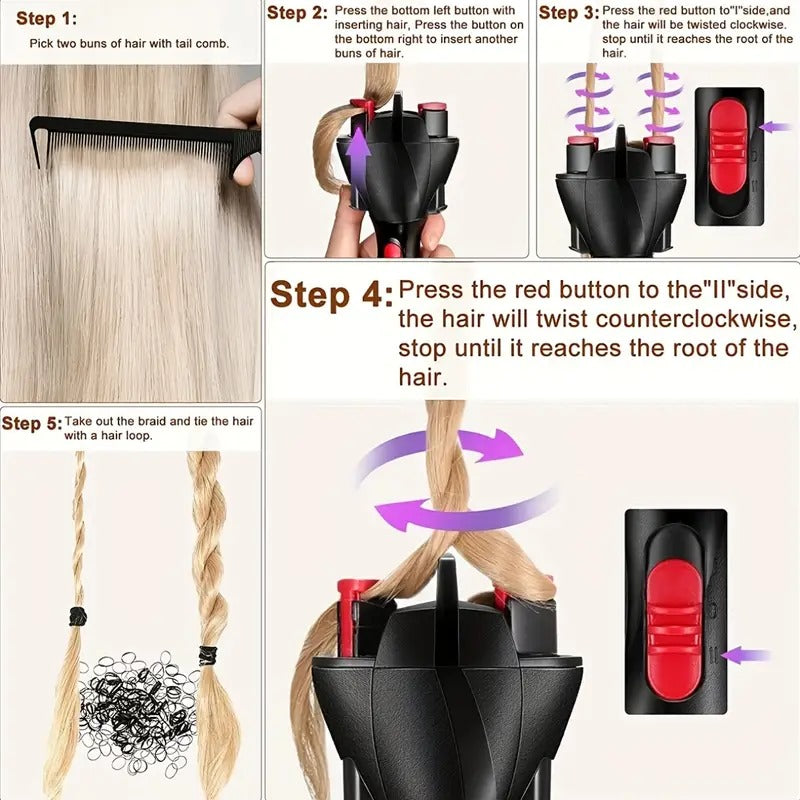 Step 1:
Pick two buns of hair with tail comb.

Step 2: Press the bottom left button with inserting hair, Press the button on the bottom right to insert another buns of hair.

Step 3: Press the red button to"I"side,and the hair will be twisted clockwise. stop until it reaches the root of the hair.

Step 4: Press the red button to the"II"side, the hair will twist counterclockwise, stop until it reaches the root of the hair.

Step 5: Take out the braid and tie the hair with a hair loop.