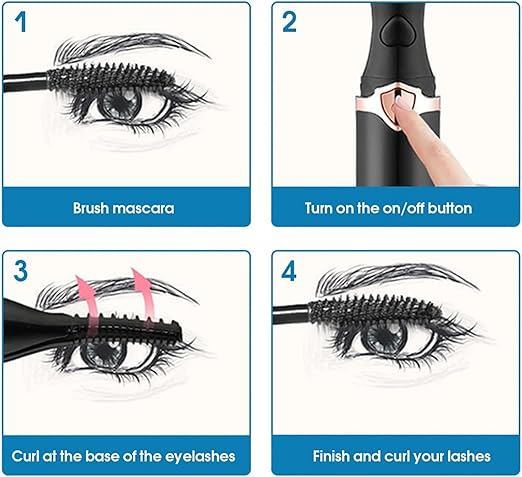 1

Brush mascara

2

Turn on the on/off button

3

Curl at the base of the eyelashes

4

Finish and curl your lashes