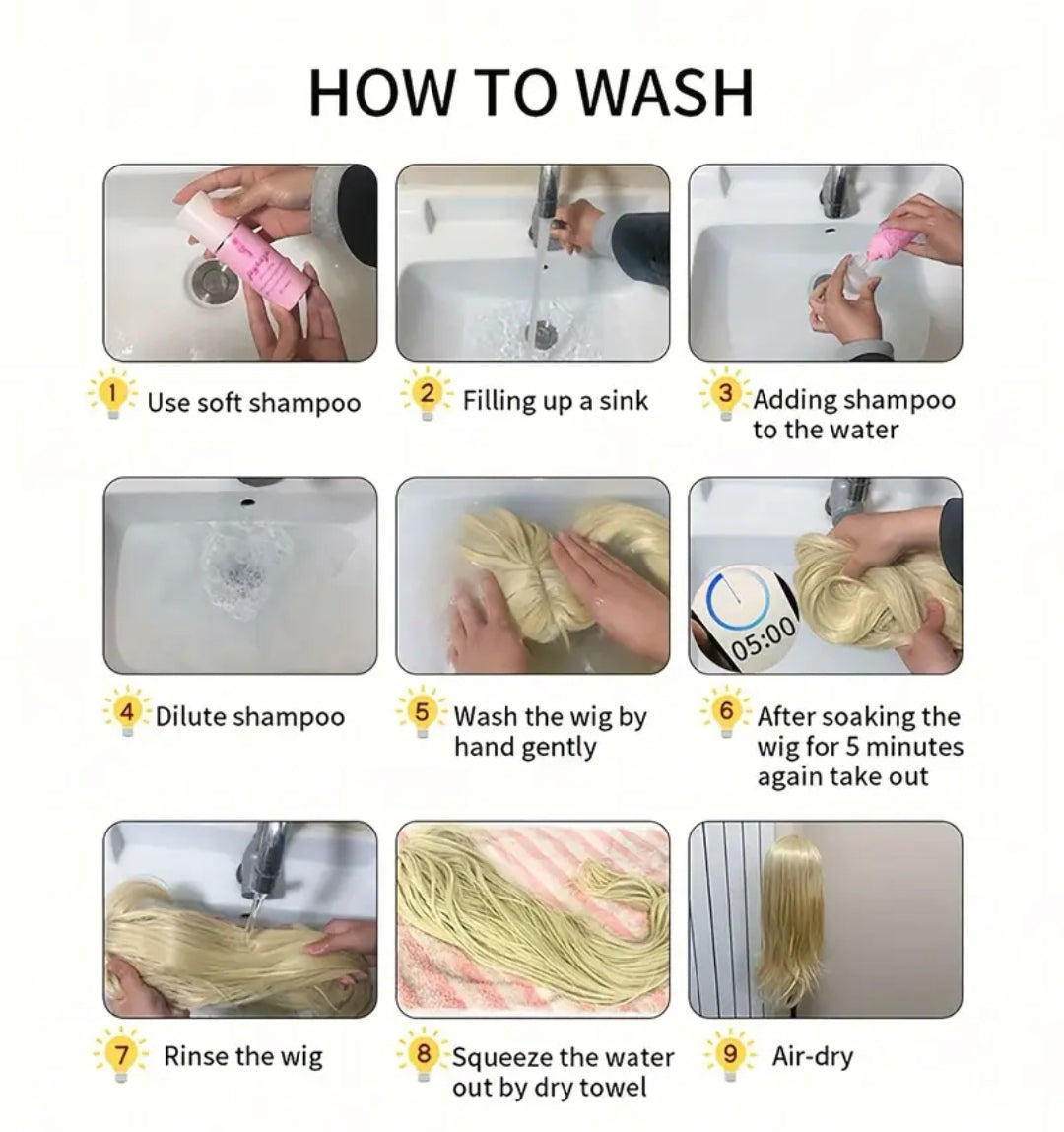 HOW TO WASH

1 Use soft shampoo

2 Filling up a sink

3 Adding shampoo to the water

4 Dilute shampoo

5 Wash the wig by hand gently

05:00

6 After soaking the wig for 5 minutes again take out

7 Rinse the wig

8 Squeeze the water out by dry towel

9 Air-dry